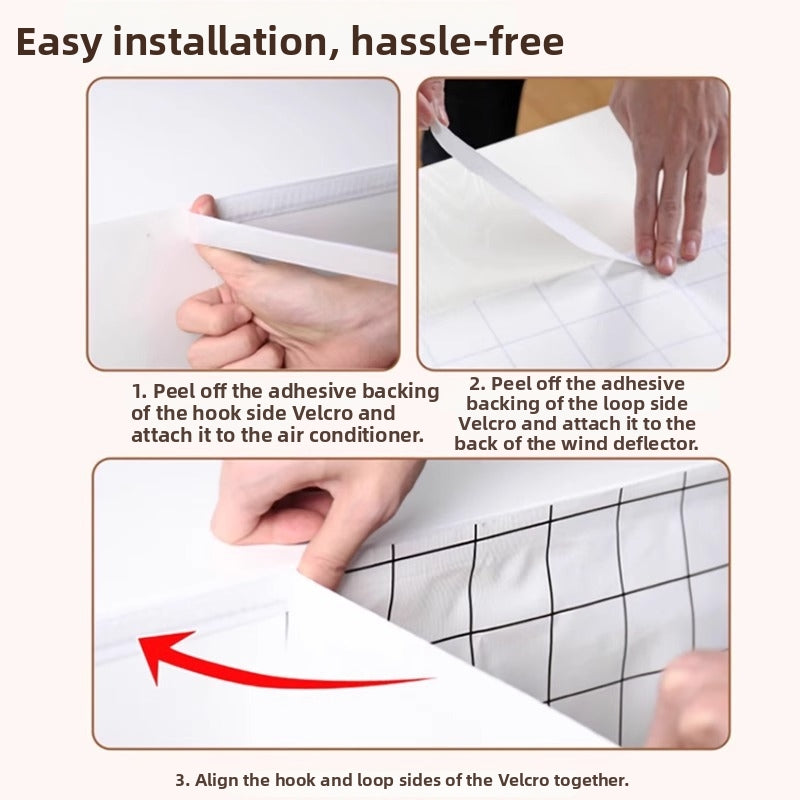 Easy installation, hassle-free

1. Peel off the adhesive backing of the hook side Velcro and attach it to the air conditioner.

2. Peel off the adhesive backing of the loop side Velcro and attach it to the back of the wind deflector.

3. Align the hook and loop sides of the Velcro together.